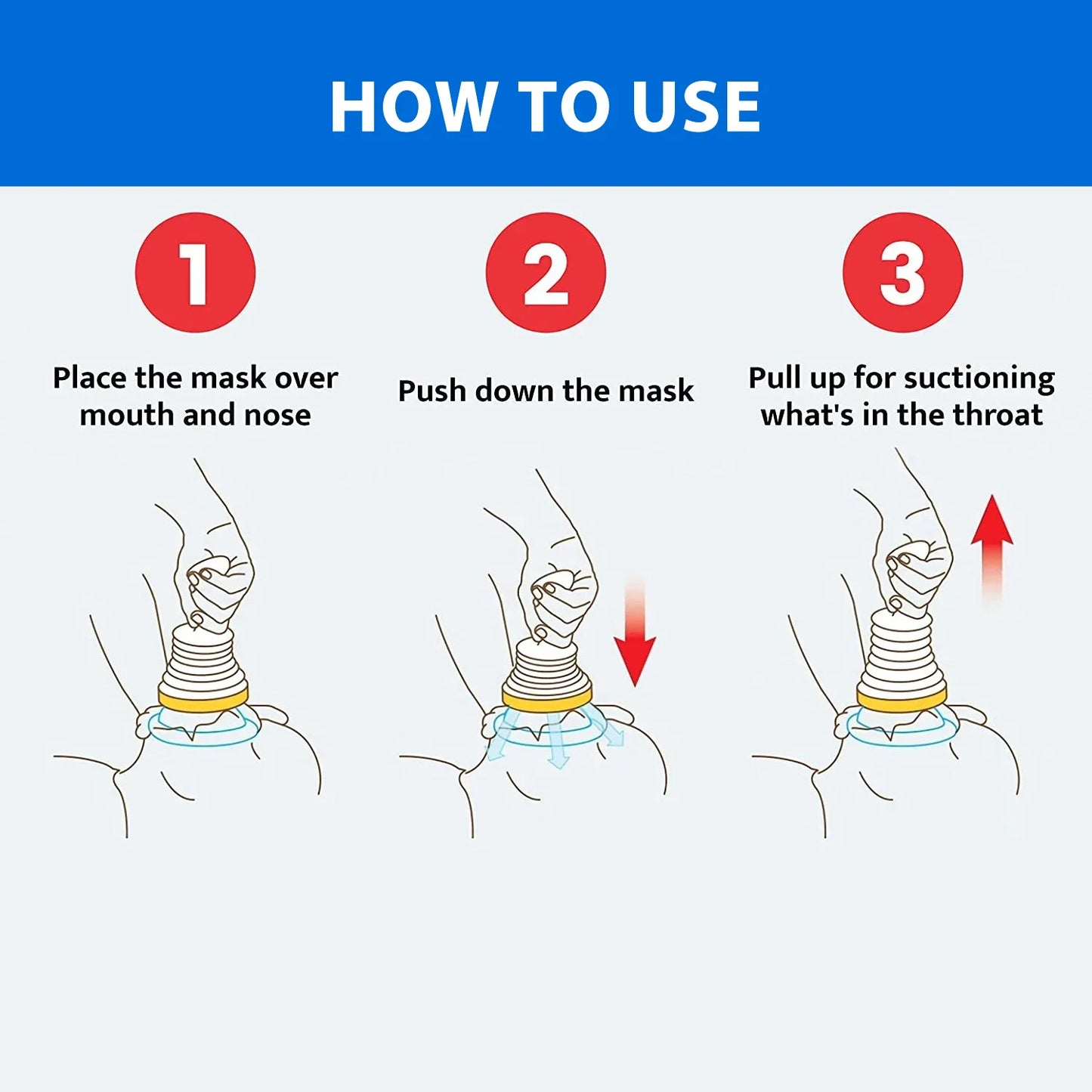 HOW TO USE

1

Place the mask over mouth and nose

2

Push down the mask

3

Pull up for suctioning what's in the throat